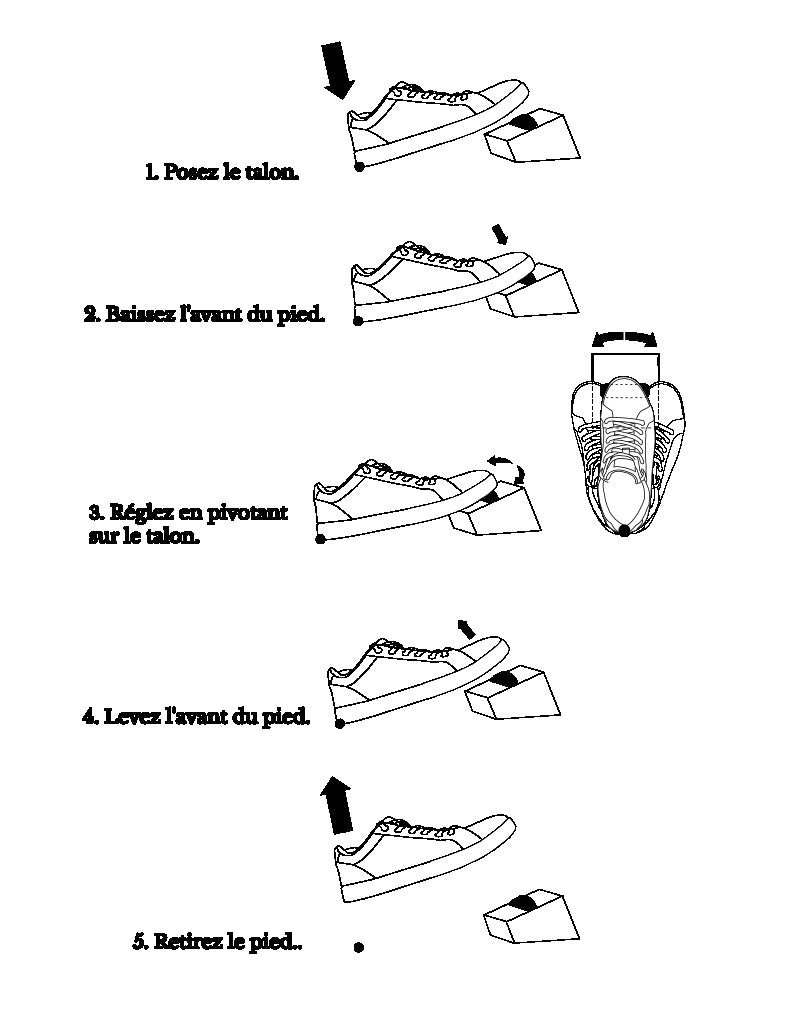 1. Posez le talon.

2. Baissez l'avant du pied.

3. Réglez en pivotant sur le talon.

4. Levez l'avant du pied.

5. Retirez le pied..